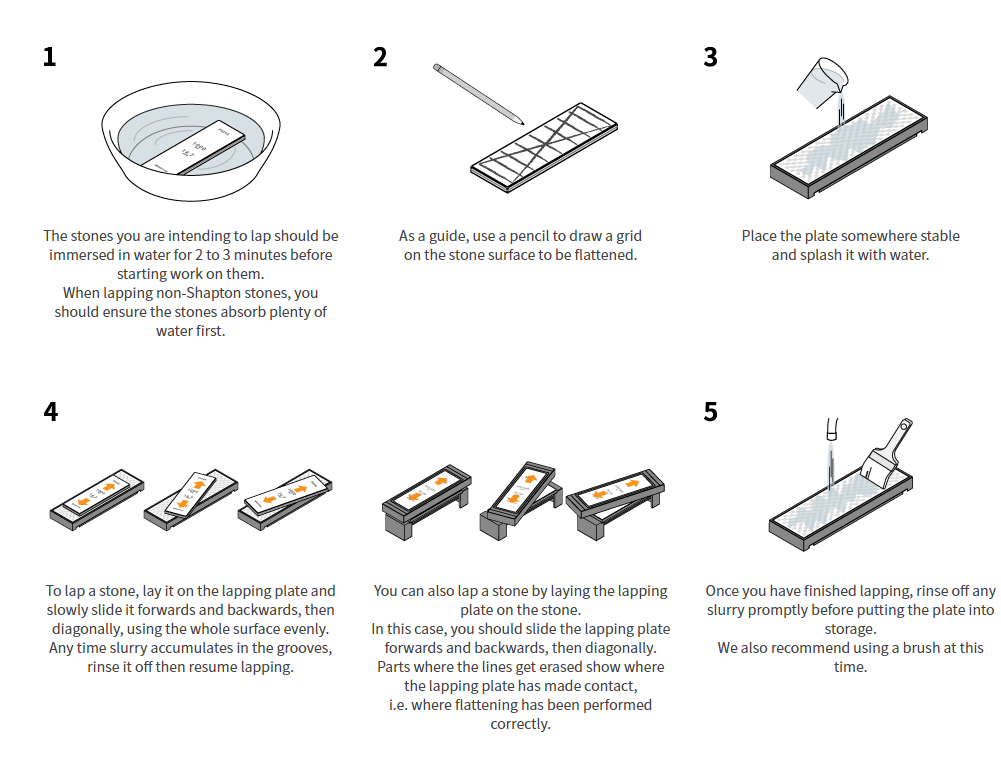 1

The stones you are intending to lap should be immersed in water for 2 to 3 minutes before starting work on them.
When lapping non-Shapton stones, you should ensure the stones absorb plenty of water first.

2

As a guide, use a pencil to draw a grid on the stone surface to be flattened.

3

Place the plate somewhere stable and splash it with water.

4

To lap a stone, lay it on the lapping plate and slowly slide it forwards and backwards, then diagonally, using the whole surface evenly.
Any time slurry accumulates in the grooves, rinse it off then resume lapping.

You can also lap a stone by laying the lapping plate on the stone.
In this case, you should slide the lapping plate forwards and backwards, then diagonally.
Parts where the lines get erased show where the lapping plate has made contact, i.e. where flattening has been performed correctly.

5

Once you have finished lapping, rinse off any slurry promptly before putting the plate into storage.
We also recommend using a brush at this time.